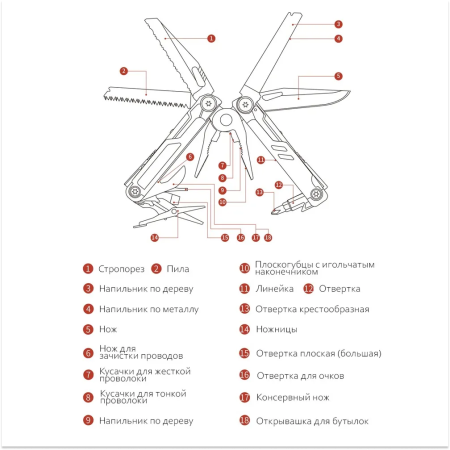 1
2
3
4
5
6
7
8
9
10
11
12
13
14
15
16
17
18

1 Стропорез 2 Пила

3 Напильник по дереву

4 Напильник по металлу

5 Нож

6 Нож для зачистки проводов

7 Кусачки для жесткой проволоки

8 Кусачки для тонкой проволоки

9 Напильник по дереву

10 Плоскогубцы с игольчатым наконечником

11 Линейка 12 Отвертка

13 Отвертка крестообразная

14 Ножницы

15 Отвертка плоская (большая)

16 Отвертка для очков

17 Консервный нож

18 Открывашка для бутылок